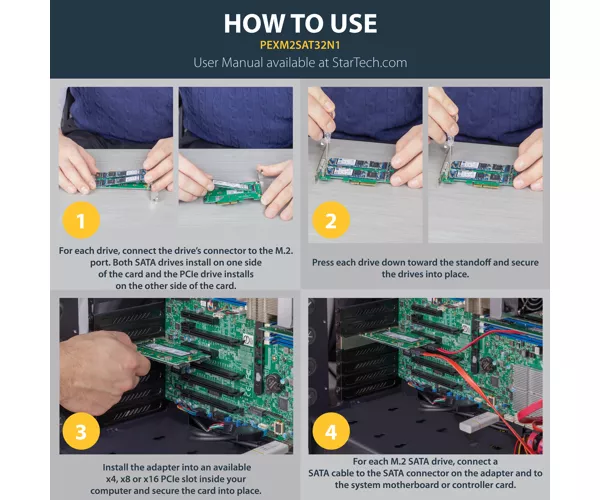 HOW TO USE
PEXM2SAT32N1
User Manual available at StarTech.com

1

For each drive, connect the drive's connector to the M.2. port. Both SATA drives install on one side of the card and the PCIe drive installs on the other side of the card.

2

Press each drive down toward the standoff and secure the drives into place.

3

Install the adapter into an available x4, x8 or x16 PCIe slot inside your computer and secure the card into place.

4

For each M.2 SATA drive, connect a SATA cable to the SATA connector on the adapter and to the system motherboard or controller card.