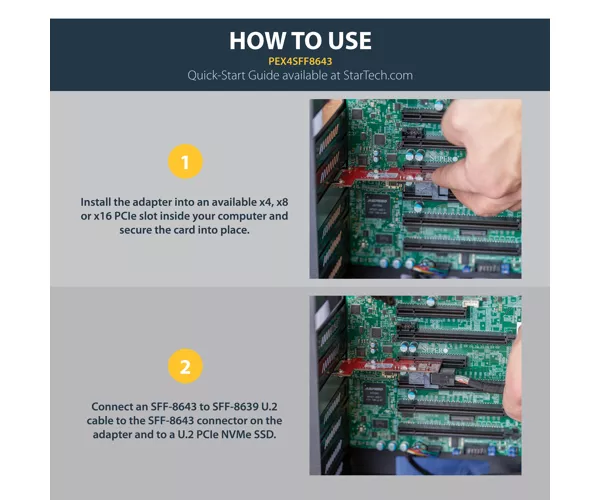 HOW TO USE
PEX4SFF8643
Quick-Start Guide available at StarTech.com

1

Install the adapter into an available x4, x8 or x16 PCIe slot inside your computer and secure the card into place.

SUPER

2

Connect an SFF-8643 to SFF-8639 U.2 cable to the SFF-8643 connector on the adapter and to a U.2 PCIe NVMe SSD.

SUPER