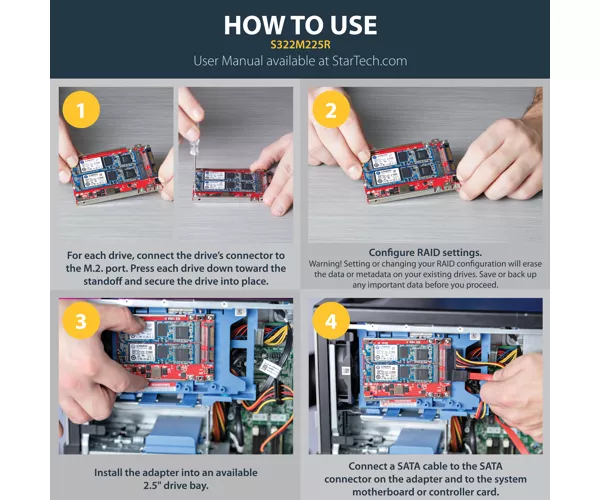 HOW TO USE
S322M225R
User Manual available at StarTech.com

1

For each drive, connect the drive's connector to the M.2. port. Press each drive down toward the standoff and secure the drive into place.

2

Configure RAID settings.
Warning! Setting or changing your RAID configuration will erase the data or metadata on your existing drives. Save or back up any important data before you proceed.

3

Install the adapter into an available 2.5" drive bay.

4

Connect a SATA cable to the SATA connector on the adapter and to the system motherboard or controller card.