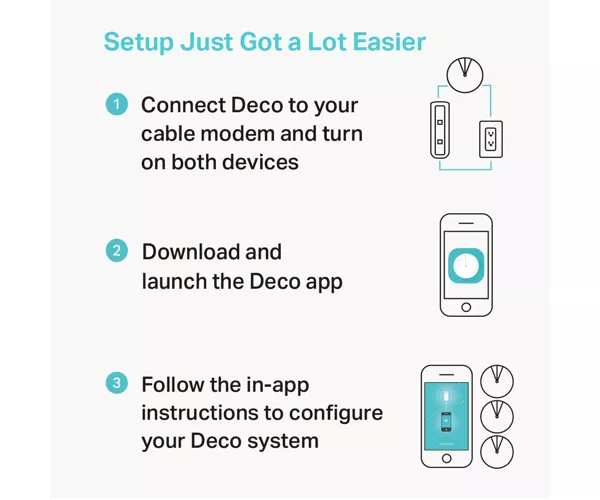 Setup Just Got a Lot Easier

1 Connect Deco to your cable modem and turn on both devices

2 Download and launch the Deco app

3 Follow the in-app instructions to configure your Deco system