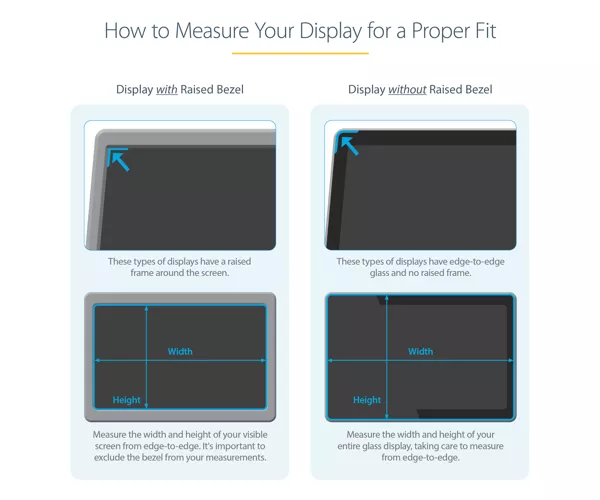 How to Measure Your Display for a Proper Fit

Display with Raised Bezel

These types of displays have a raised frame around the screen.

Width

Height

Measure the width and height of your visible screen from edge-to-edge. It's important to exclude the bezel from your measurements.

Display without Raised Bezel

These types of displays have edge-to-edge glass and no raised frame.

Width

Height

Measure the width and height of your entire glass display, taking care to measure from edge-to-edge.