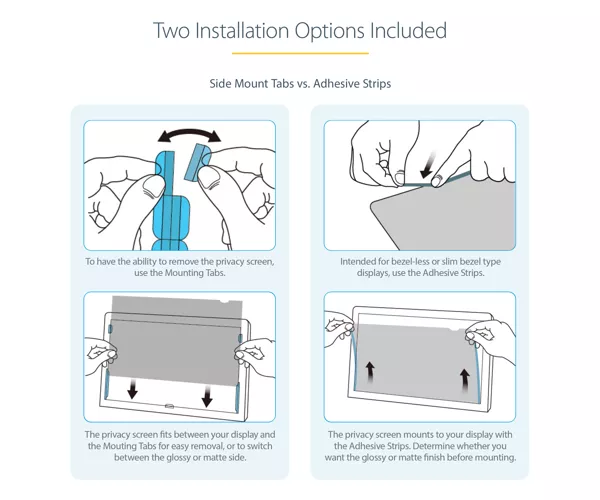 Two Installation Options Included

Side Mount Tabs vs. Adhesive Strips

To have the ability to remove the privacy screen, use the Mounting Tabs.

The privacy screen fits between your display and the Mouting Tabs for easy removal, or to switch between the glossy or matte side.

Intended for bezel-less or slim bezel type displays, use the Adhesive Strips.

The privacy screen mounts to your display with the Adhesive Strips. Determine whether you want the glossy or matte finish before mounting.