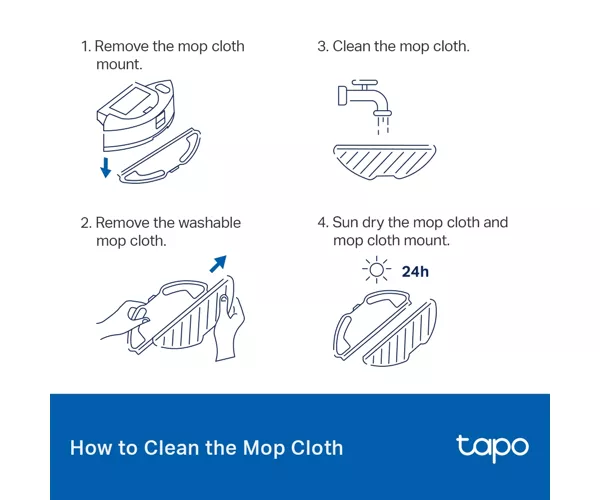 1. Remove the mop cloth mount.

2. Remove the washable mop cloth.

3. Clean the mop cloth.

4. Sun dry the mop cloth and mop cloth mount.

24h

How to Clean the Mop Cloth

tapo