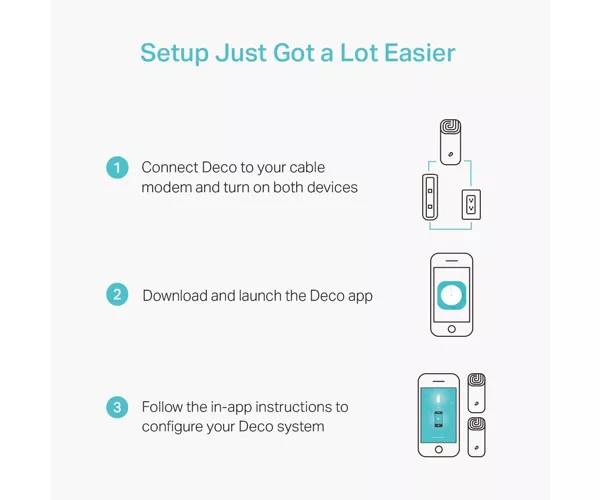 Setup Just Got a Lot Easier

1 Connect Deco to your cable modem and turn on both devices

2 Download and launch the Deco app

3 Follow the in-app instructions to configure your Deco system