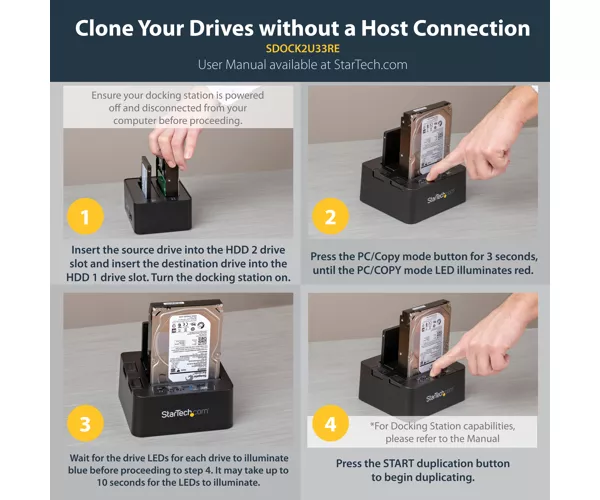 Clone Your Drives without a Host Connection
SDOCK2U33RE
User Manual available at StarTech.com

Ensure your docking station is powered off and disconnected from your computer before proceeding.

1

Insert the source drive into the HDD 2 drive slot and insert the destination drive into the HDD 1 drive slot. Turn the docking station on.

StarTech.com

2

Press the PC/Copy mode button for 3 seconds, until the PC/COPY mode LED illuminates red.

StarTech.com

3

Wait for the drive LEDs for each drive to illuminate blue before proceeding to step 4. It may take up to 10 seconds for the LEDs to illuminate.

StarTech.com

4

*For Docking Station capabilities, please refer to the Manual

Press the START duplication button to begin duplicating.