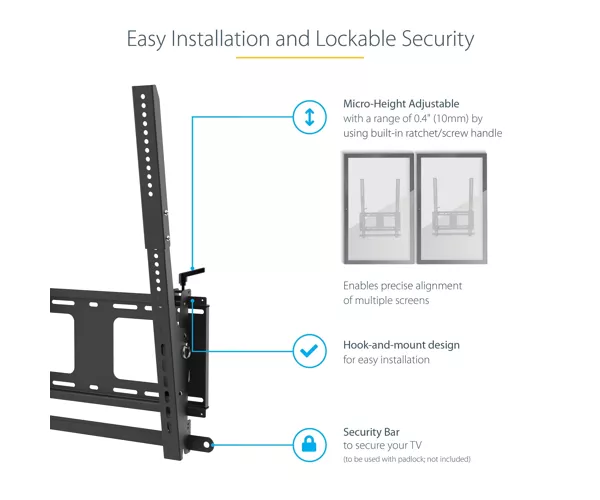 Easy Installation and Lockable Security

Micro-Height Adjustable
with a range of 0.4" (10mm) by using built-in ratchet/screw handle

Enables precise alignment of multiple screens

Hook-and-mount design
for easy installation

Security Bar
to secure your TV
(to be used with padlock; not included)