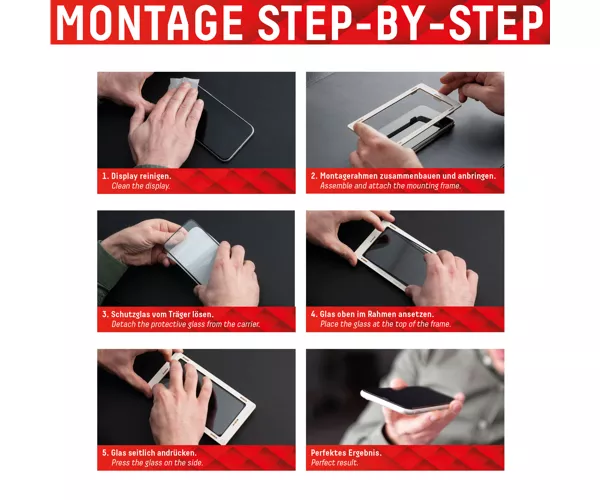 MONTAGE STEP-BY-STEP

1. Display reinigen.
Clean the display.

2. Montagerahmen zusammenbauen und anbringen.
Assemble and attach the mounting frame.

3. Schutzglas vom Träger lösen.
Detach the protective glass from the carrier.

4. Glas oben im Rahmen ansetzen.
Place the glass at the top of the frame.

5. Glas seitlich andrücken.
Press the glass on the side.

Perfektes Ergebnis.
Perfect result.